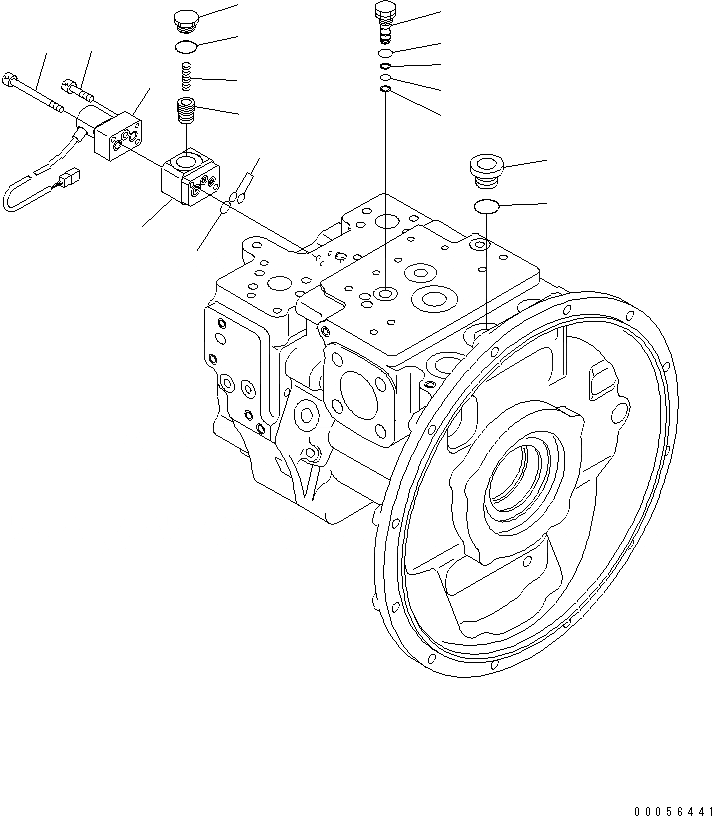 00056441