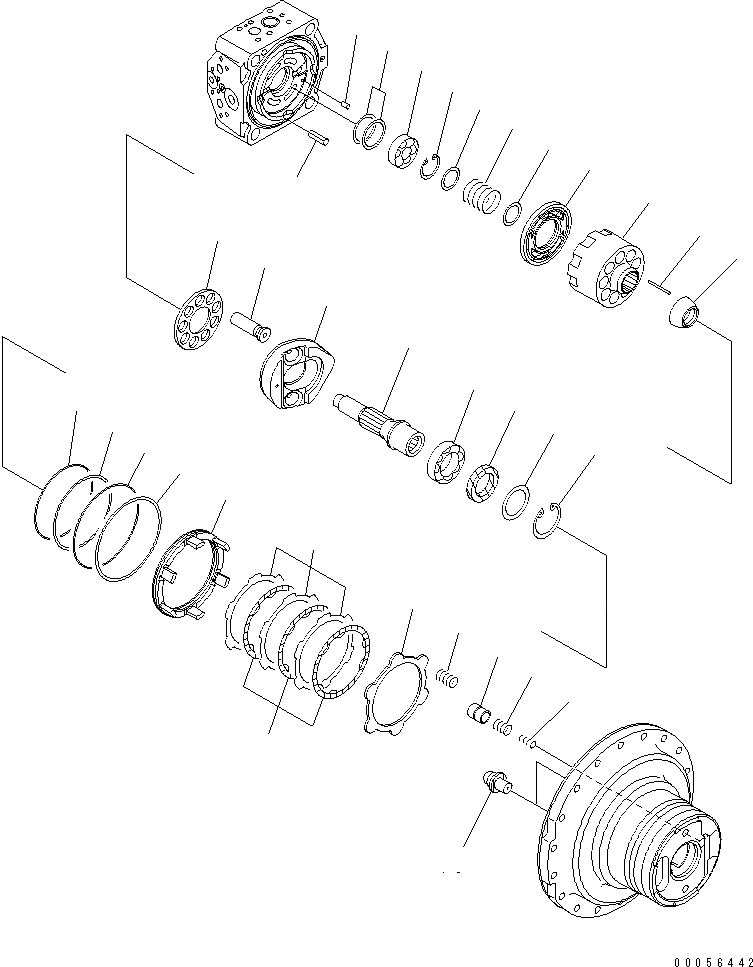 00056442