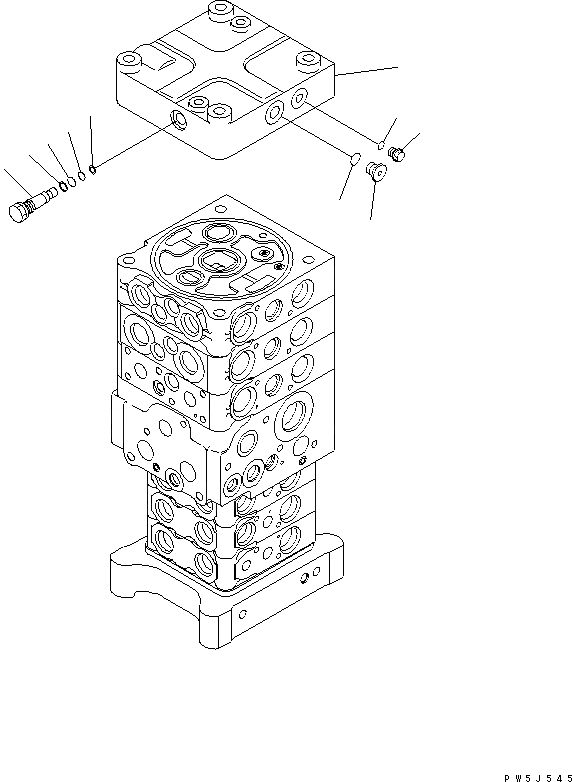 PW5J545