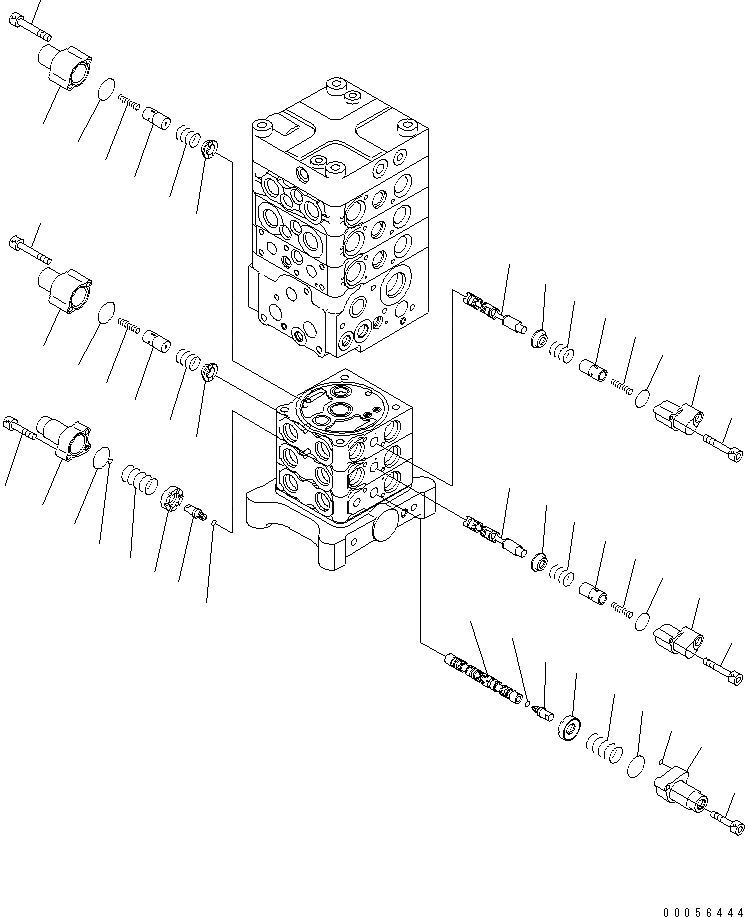 00056444