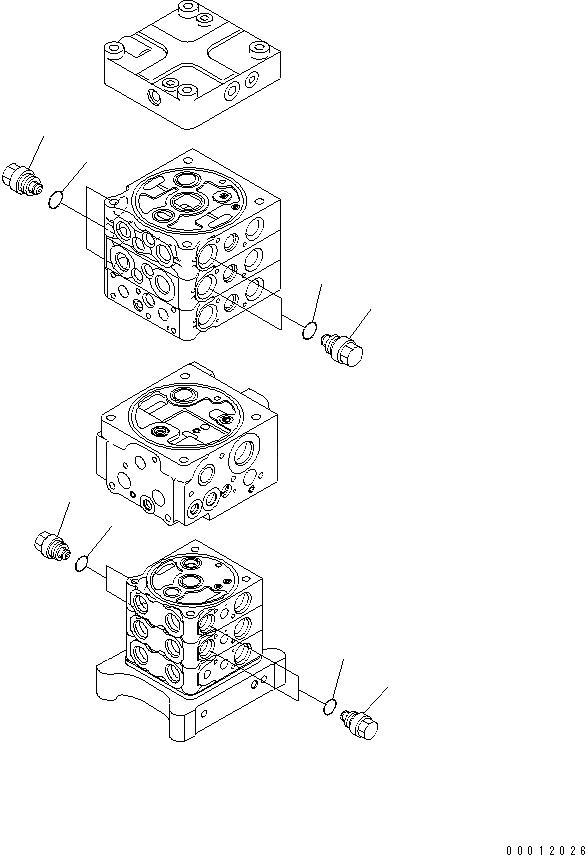 00012026