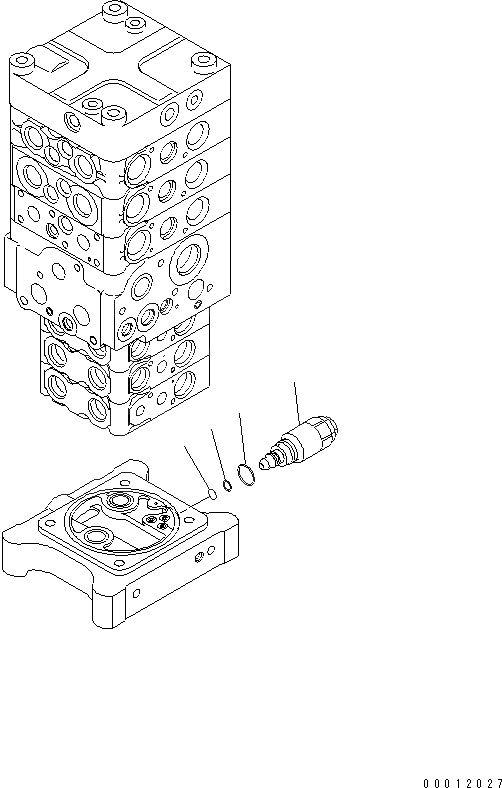 00012027