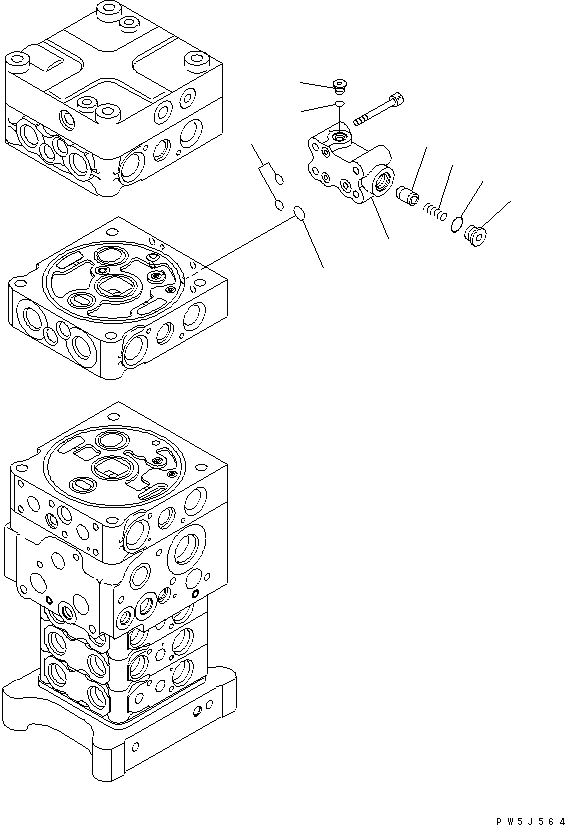 PW5J564