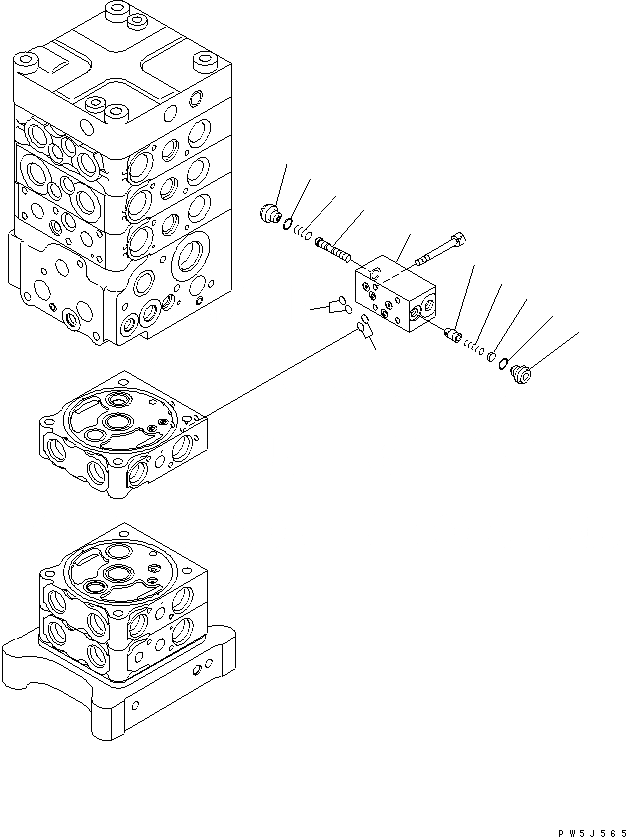 PW5J565