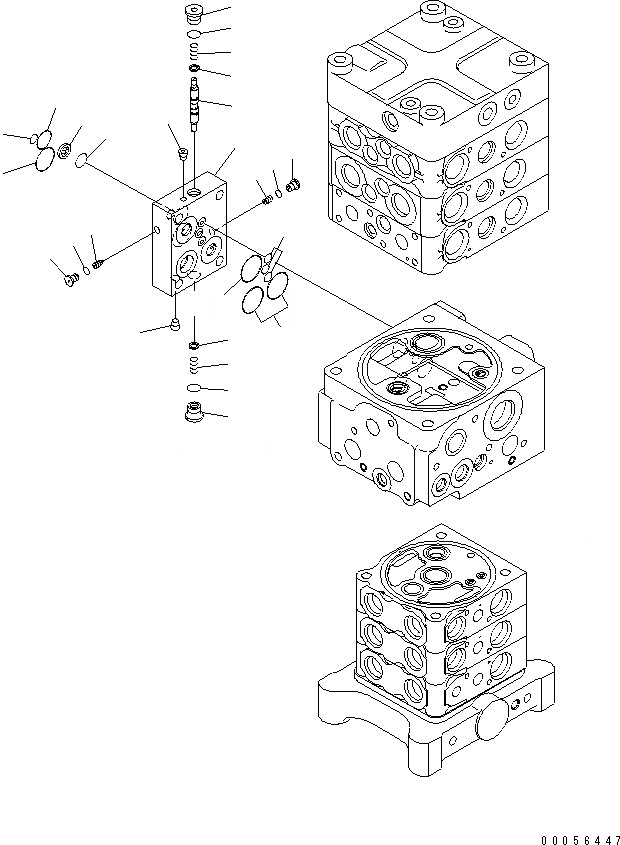 00056447