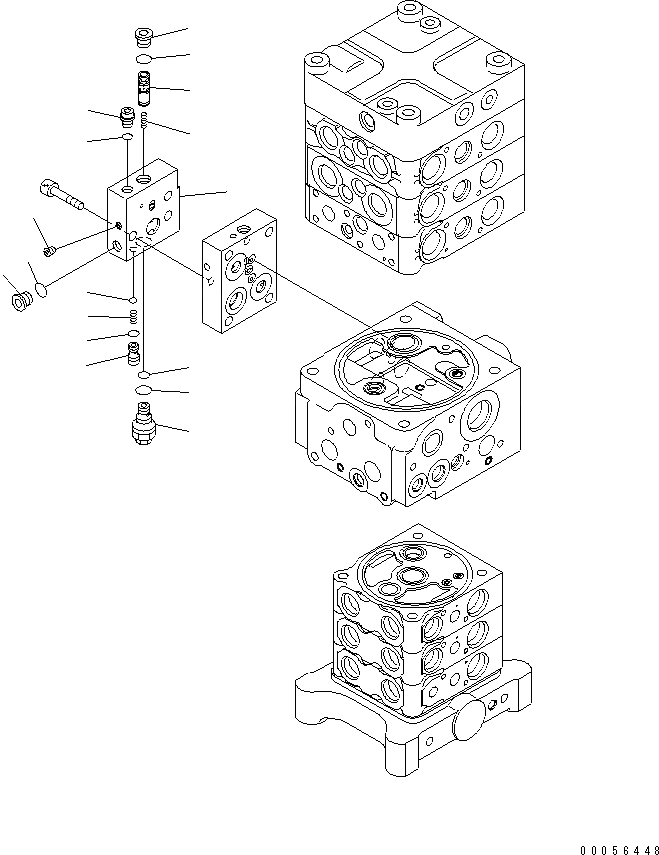 00056448