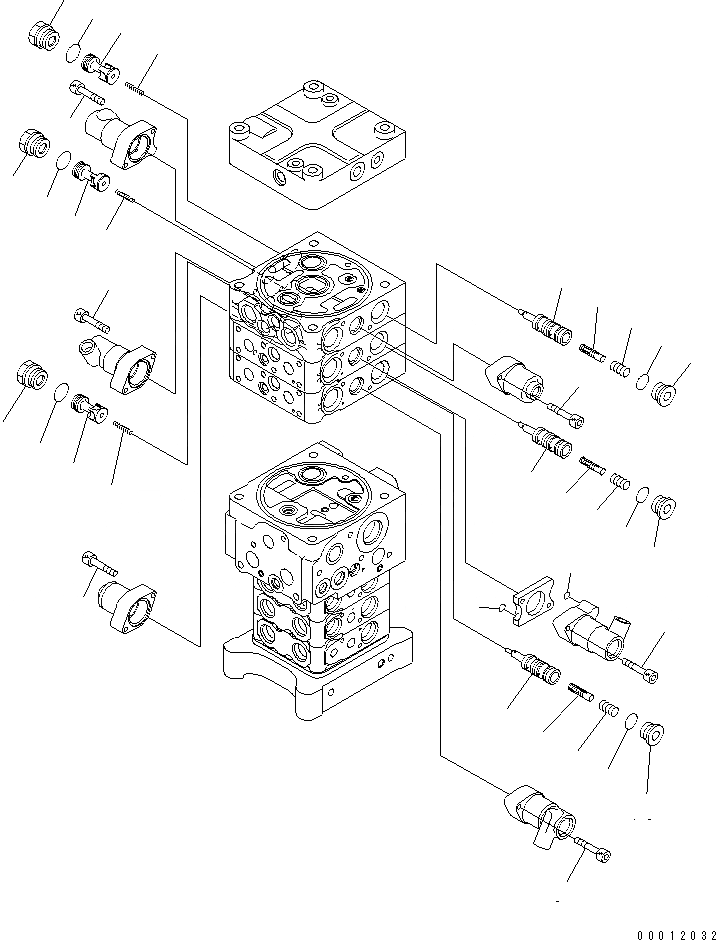 00012032