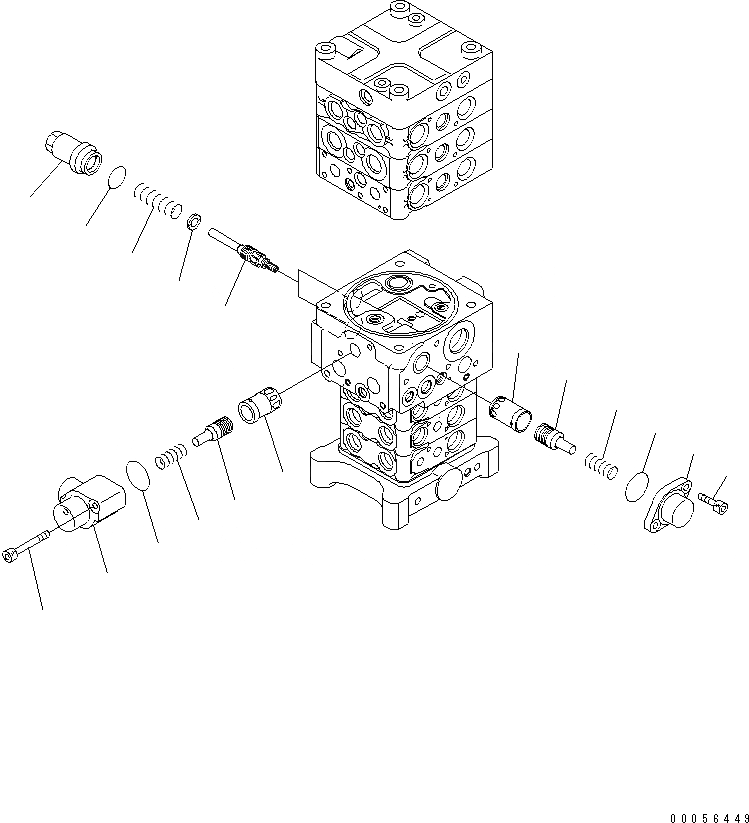 00056449