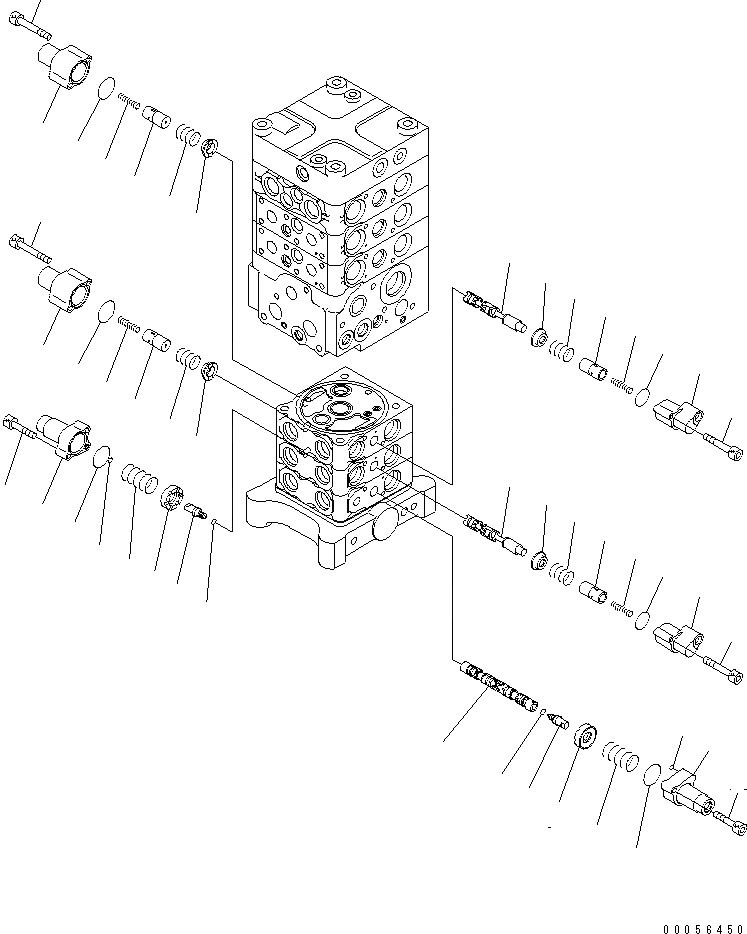 00056450