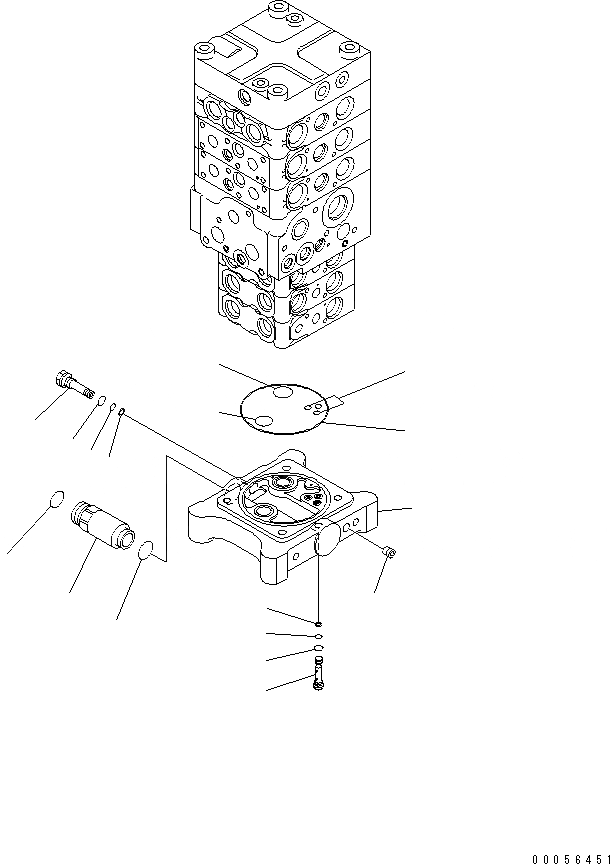 00056451