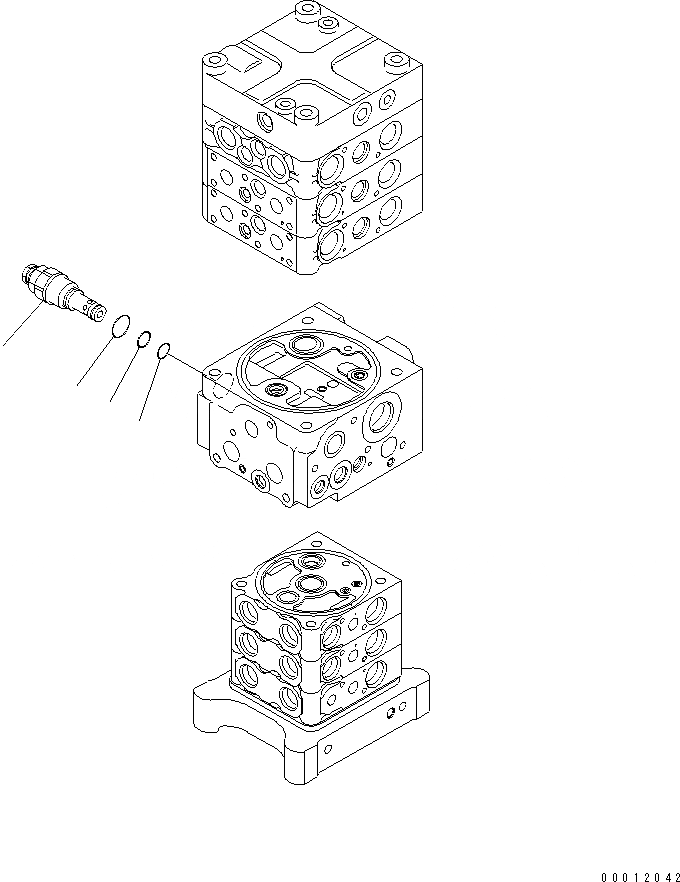 00012042