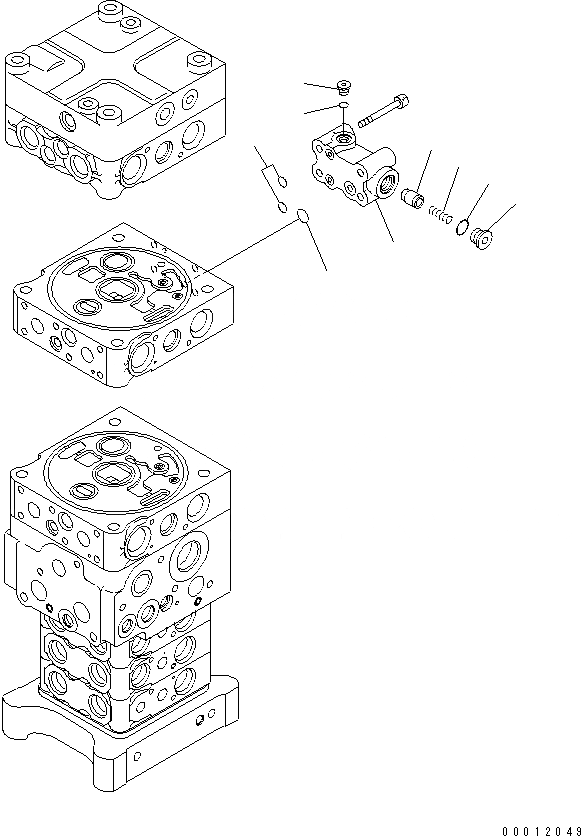 00012049