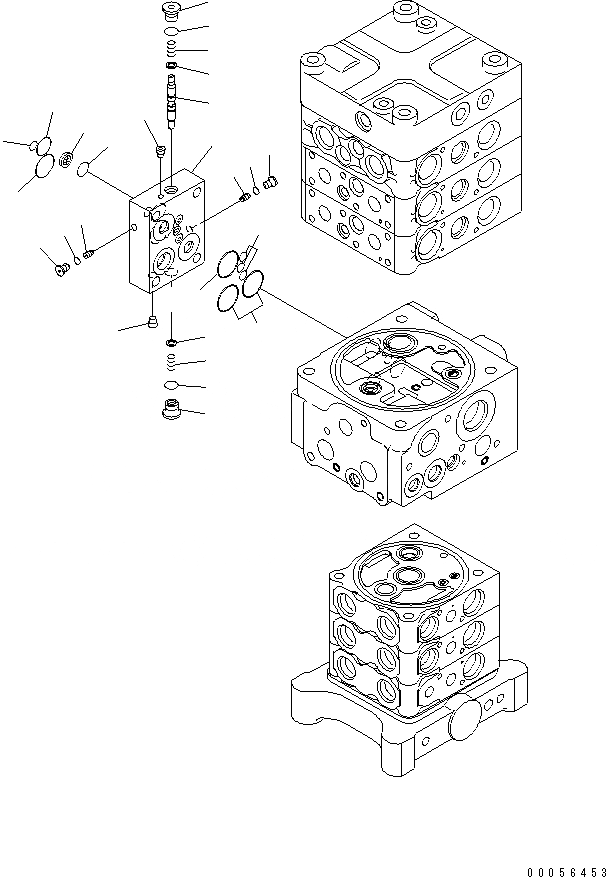 00056453