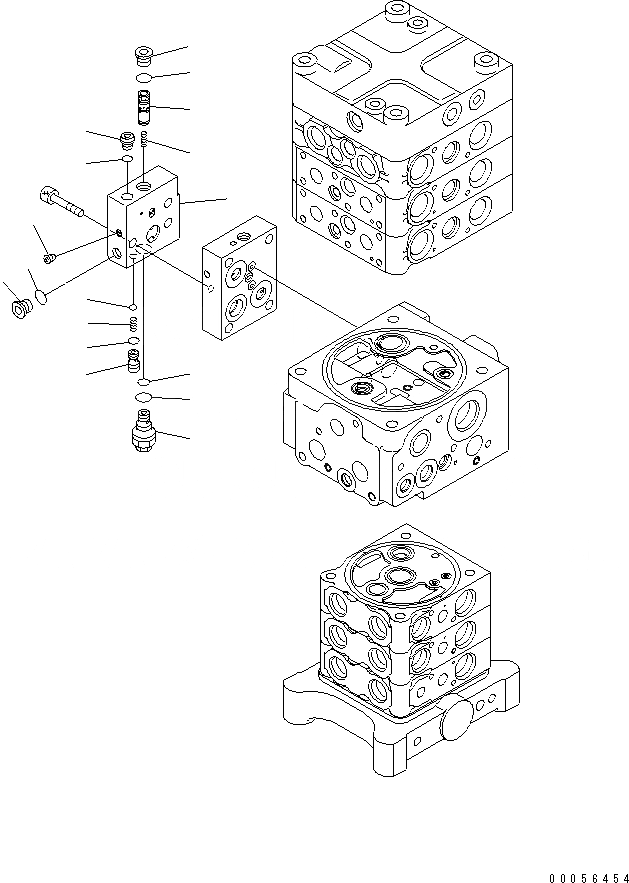 00056454