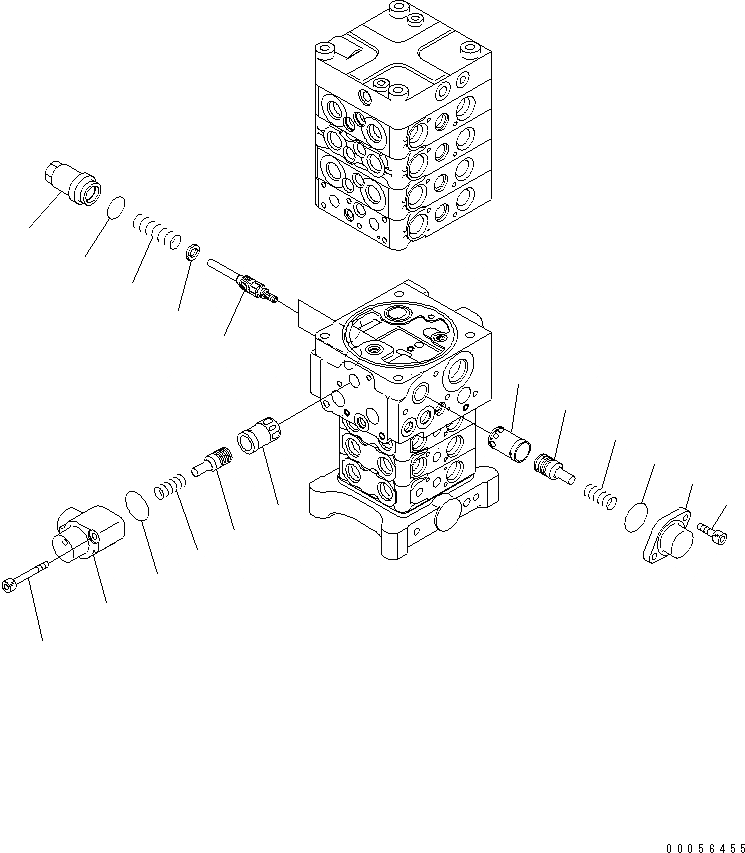 00056455