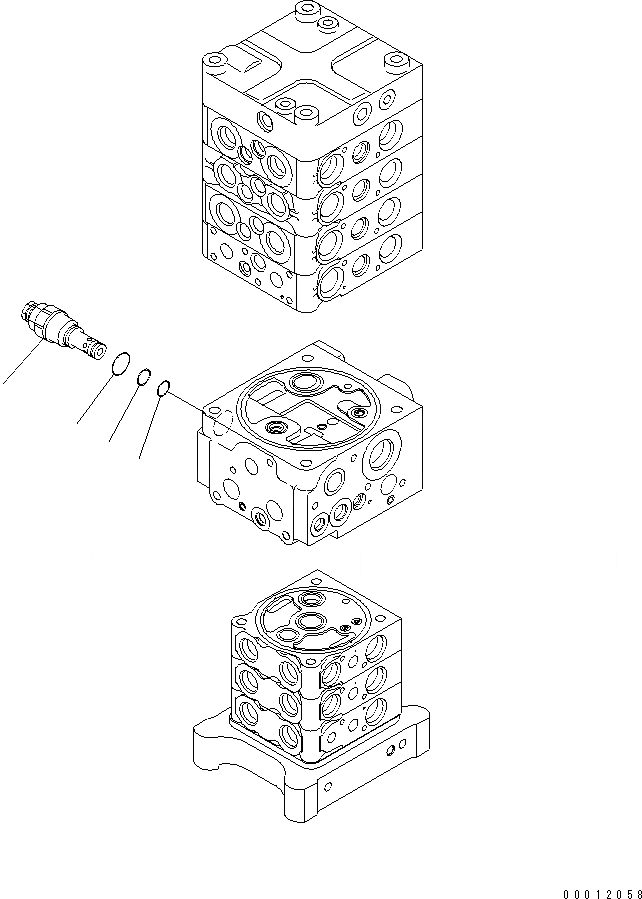 00012058