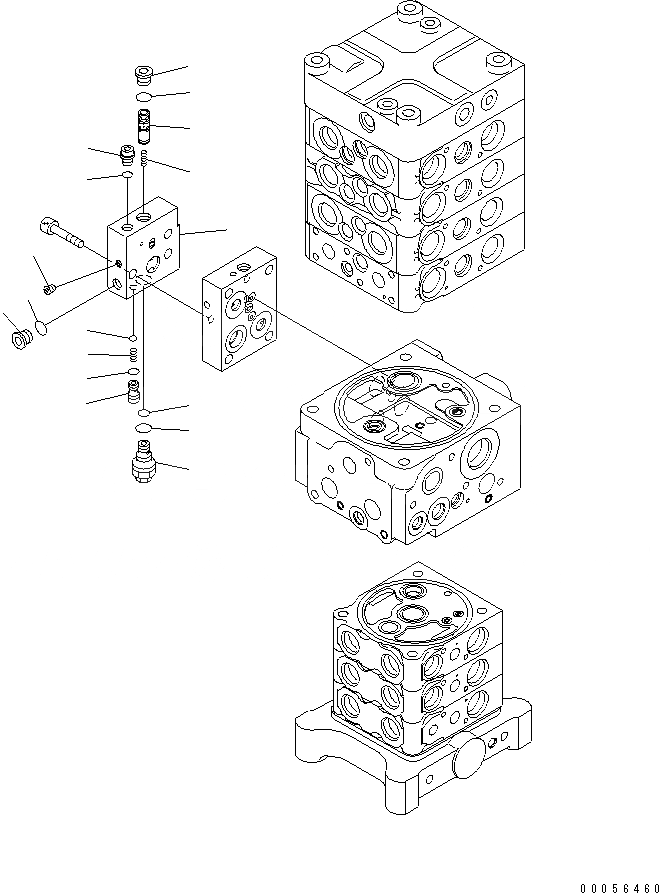 00056460