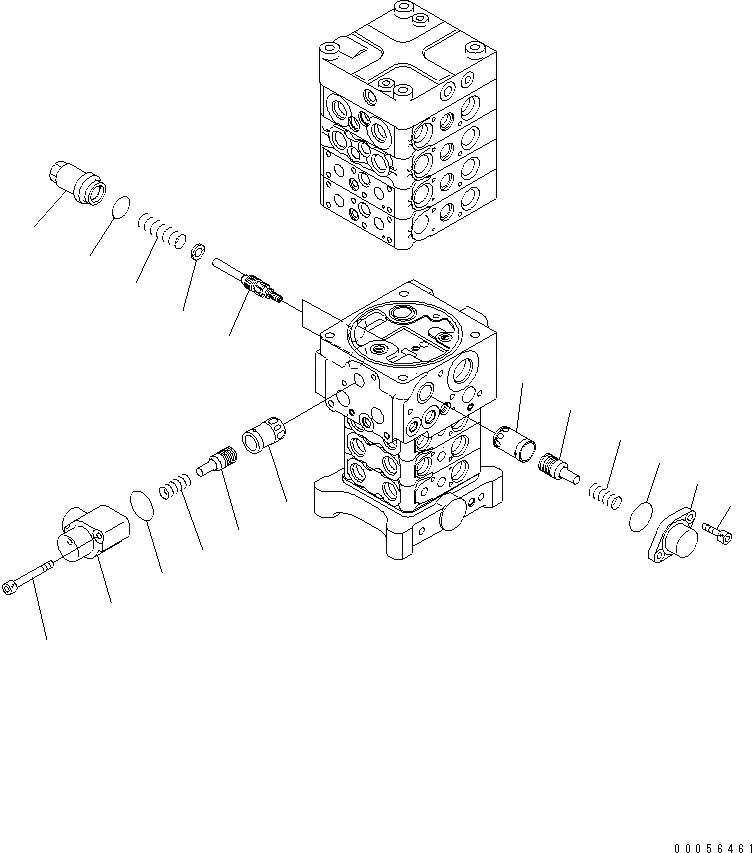 00056461