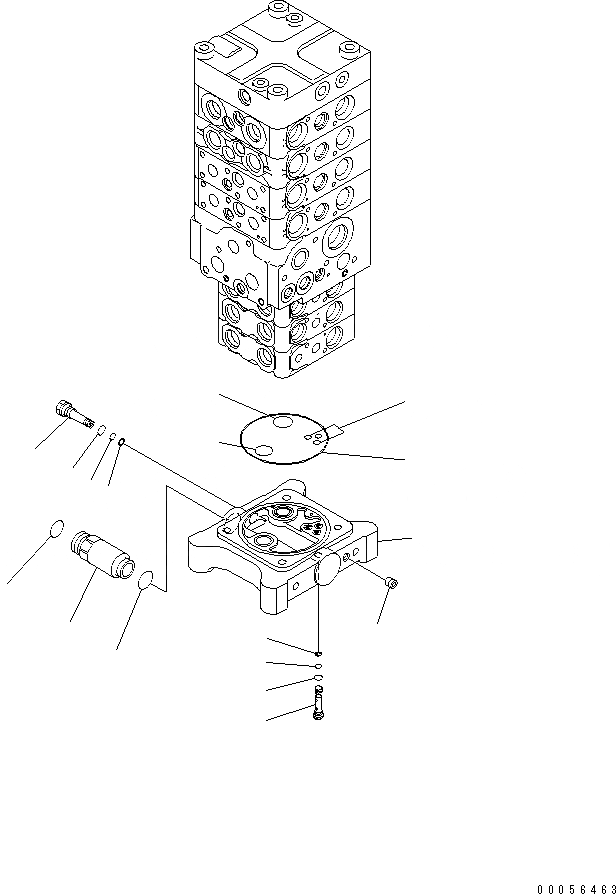 00056463