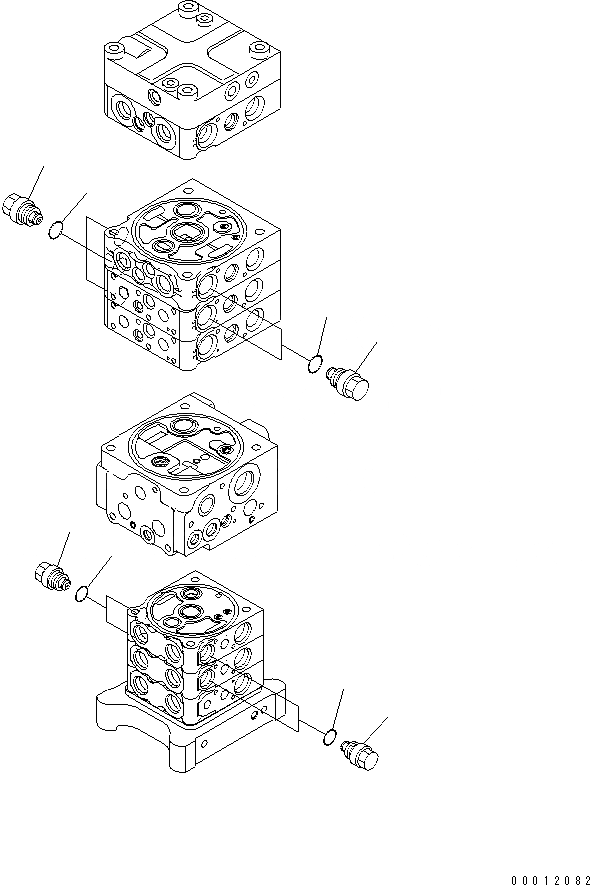 00012082