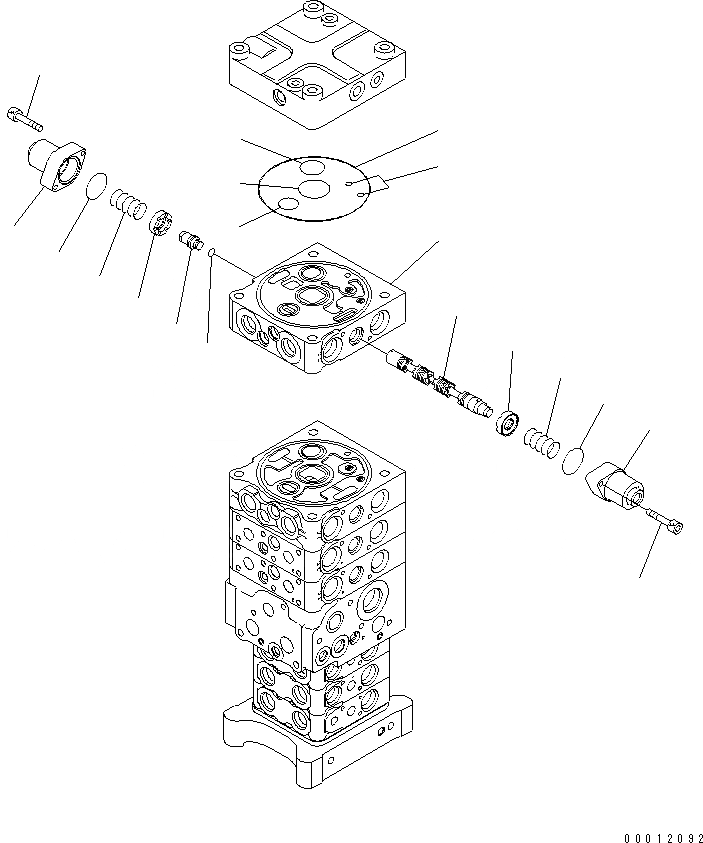 00012092