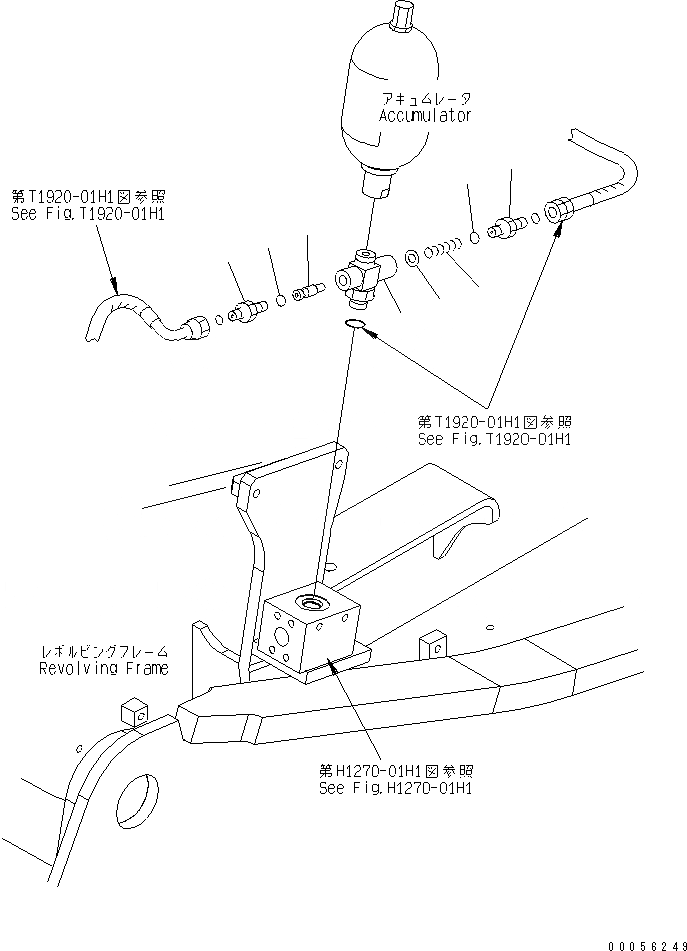 アキュムレータ
Accumulator

第T1920-01H1図参照
See Fig.T1920-01H1

第T1920-01H1図参照
See Fig.T1920-01H1

レボルビングフレーム
Revolving Frame

第H1270-01H1図参照
See Fig.H1270-01H1

00056249