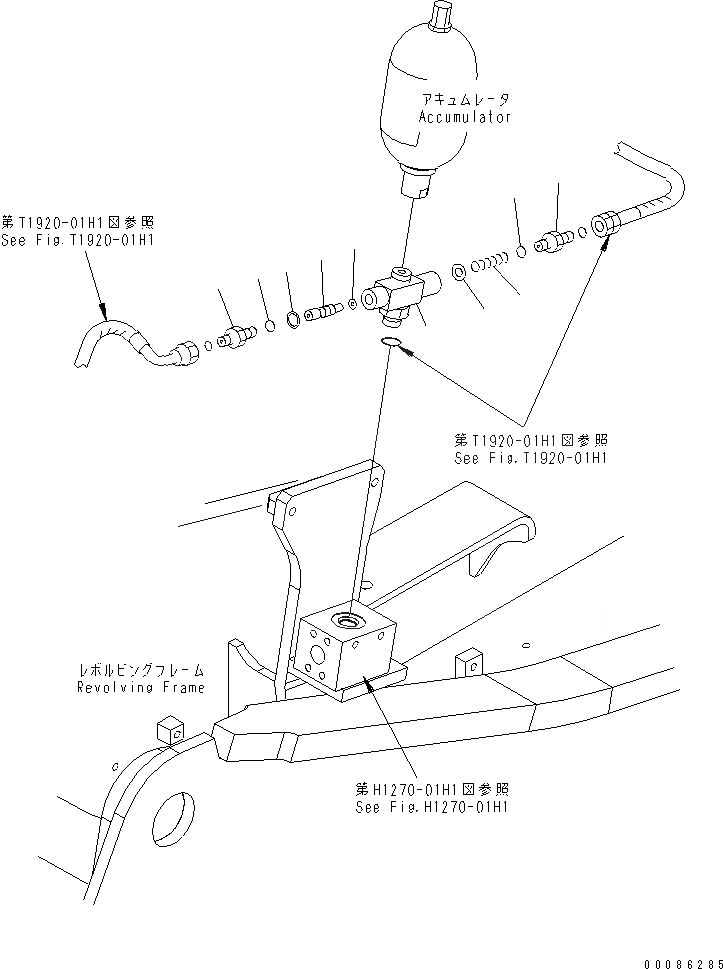 アキュムレータ
Accumulator

第T1920-01H1図参照
See Fig.T1920-01H1

第T1920-01H1図参照
See Fig.T1920-01H1

レボルビングフレーム
Revolving Frame

第H1270-01H1図参照
See Fig.H1270-01H1

00086285