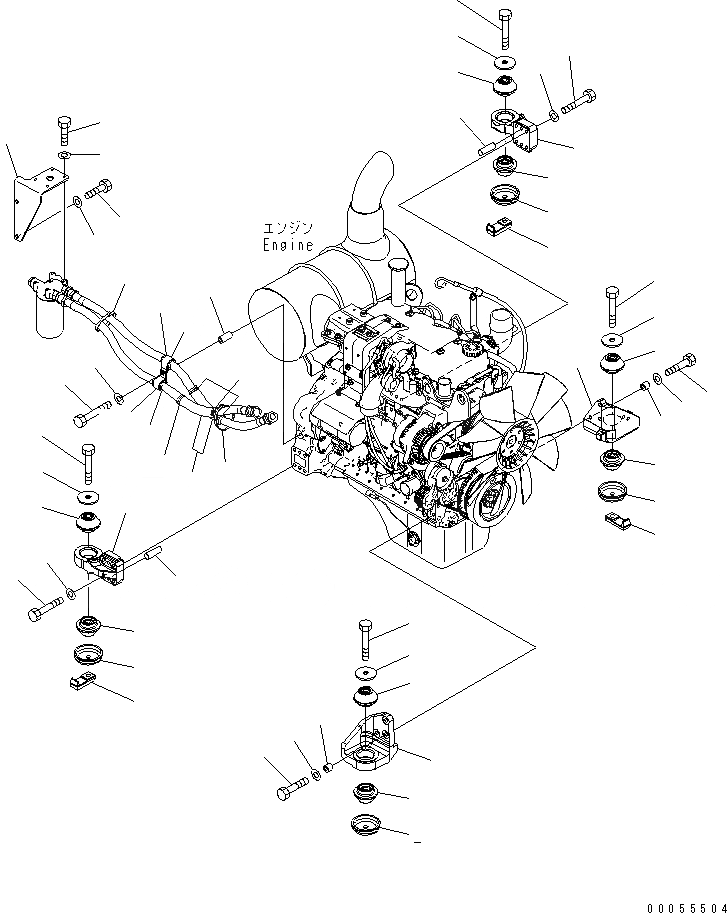 エンジン
Engine

00055504