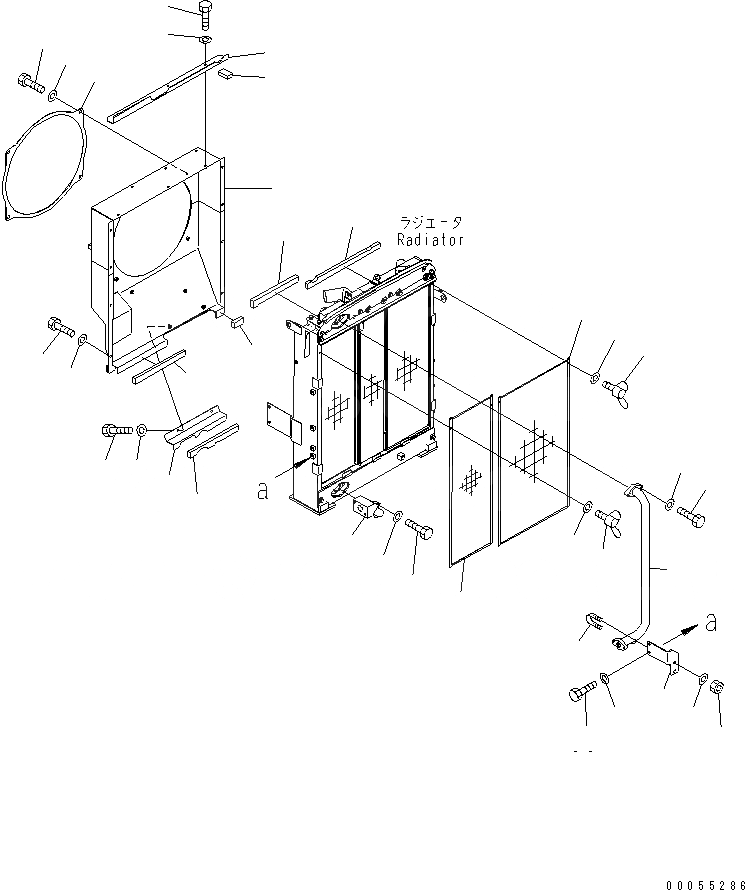 ラジエータ
Radiator

a

a

00055286