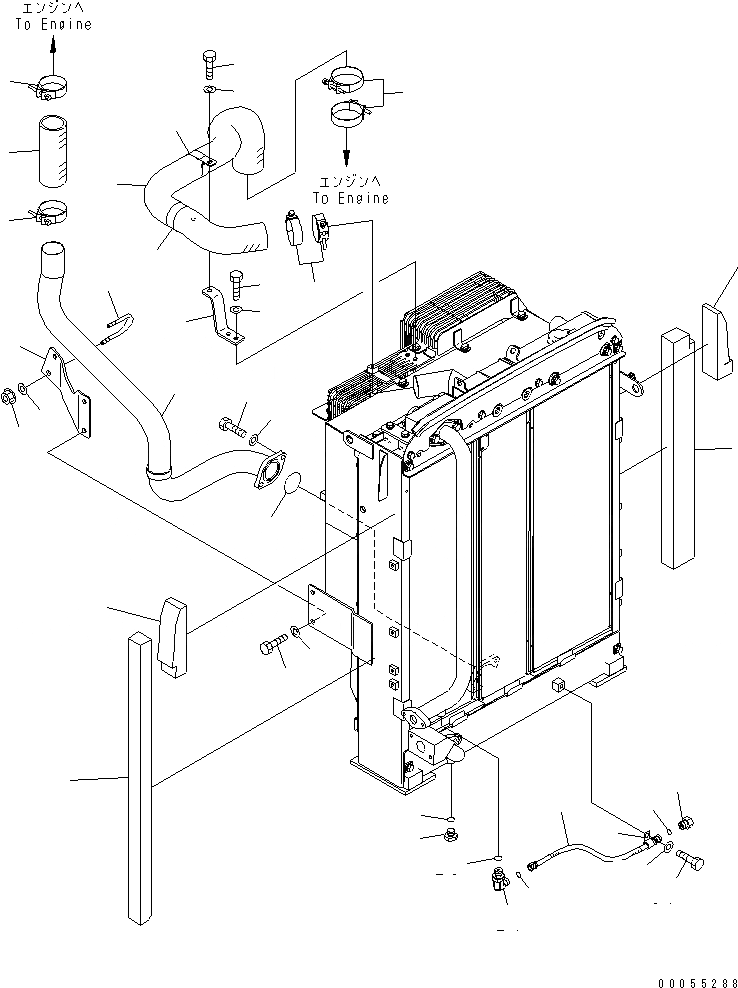 エンジンへ
To Engine

エンジンへ
To Engine

00055288