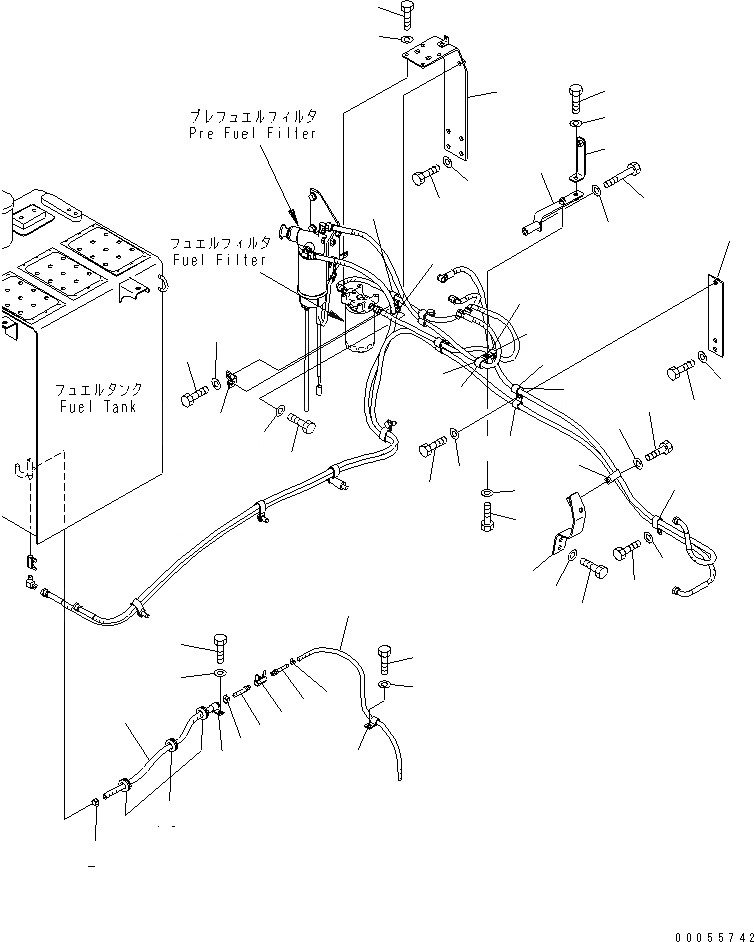 プレフュエルフィルタ
Pre Fuel Filter

フュエルフィルタ
Fuel Filter

フュエルタンク
Fuel Tank

00055742