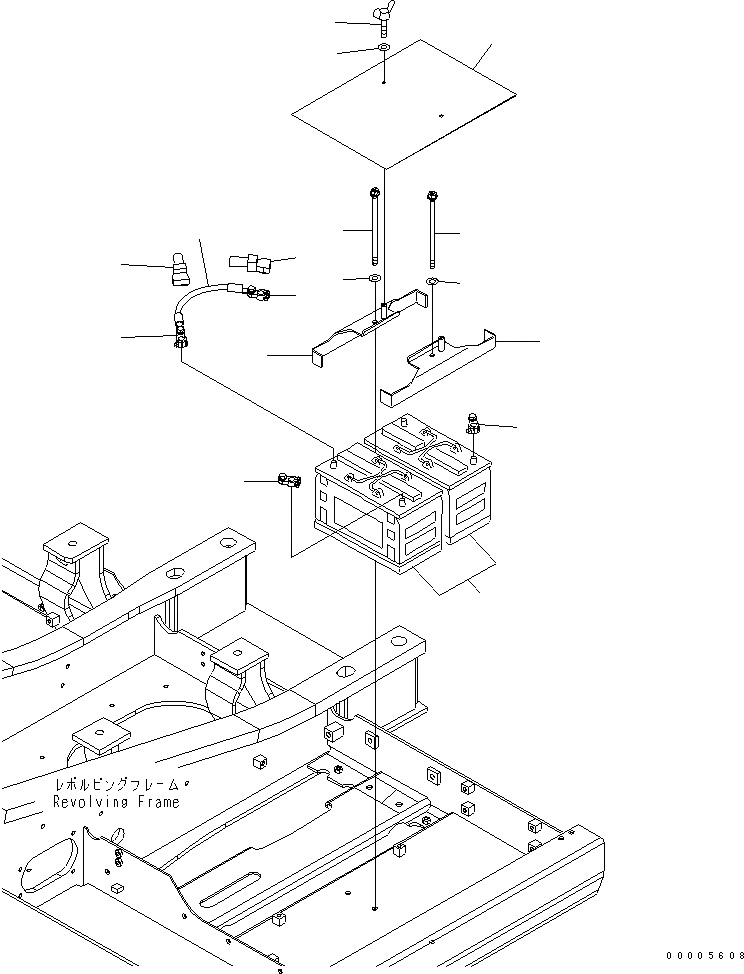 レボルビングフレーム
Revolving Frame

00005608