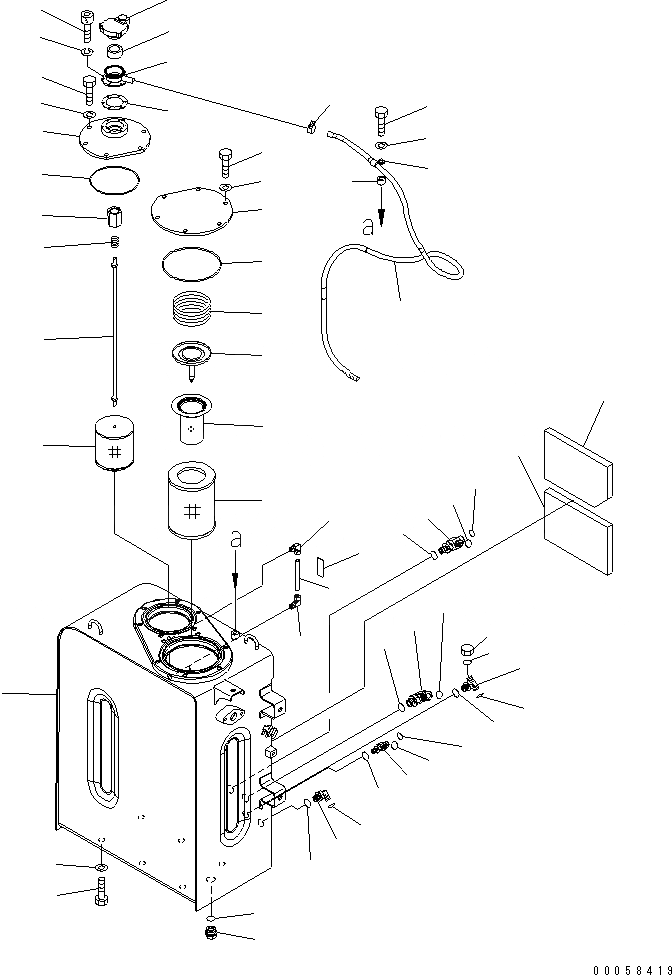 a

a

00058419