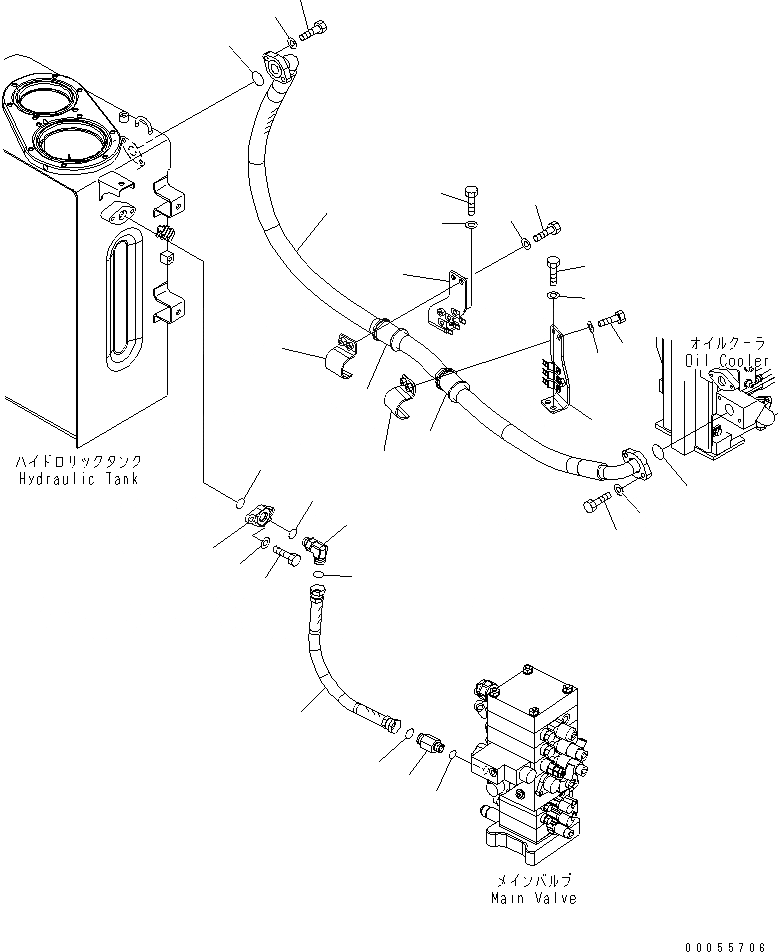 オイルクーラ
Oil Cooler

ハイドロリックタンク
Hydraulic Tank

メインバルブ
Main Valve

00055706