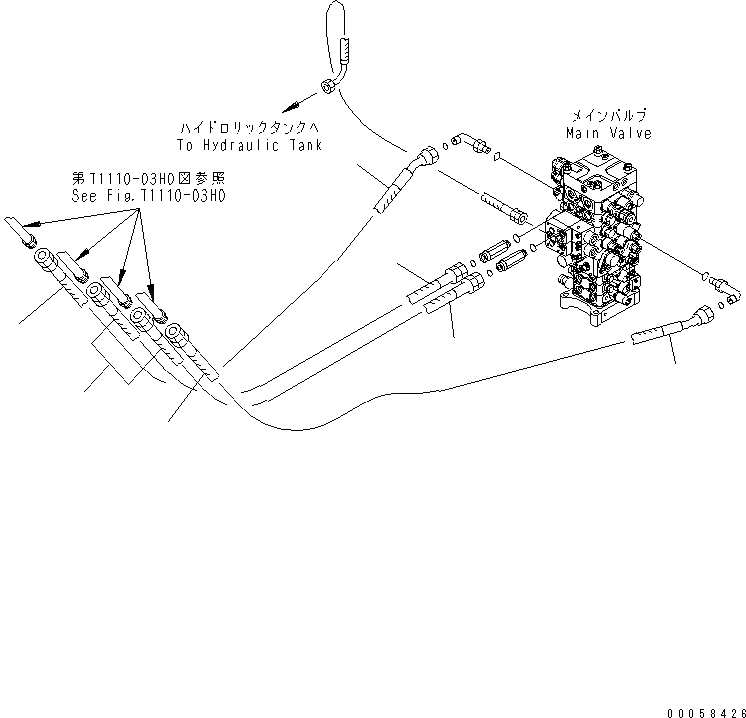 ハイドロリックタンクへ
To Hydraulic Tank

メインバルブ
Main Valve

第T1110-03H0図参照
See Fig.T1110-03H0

00058426