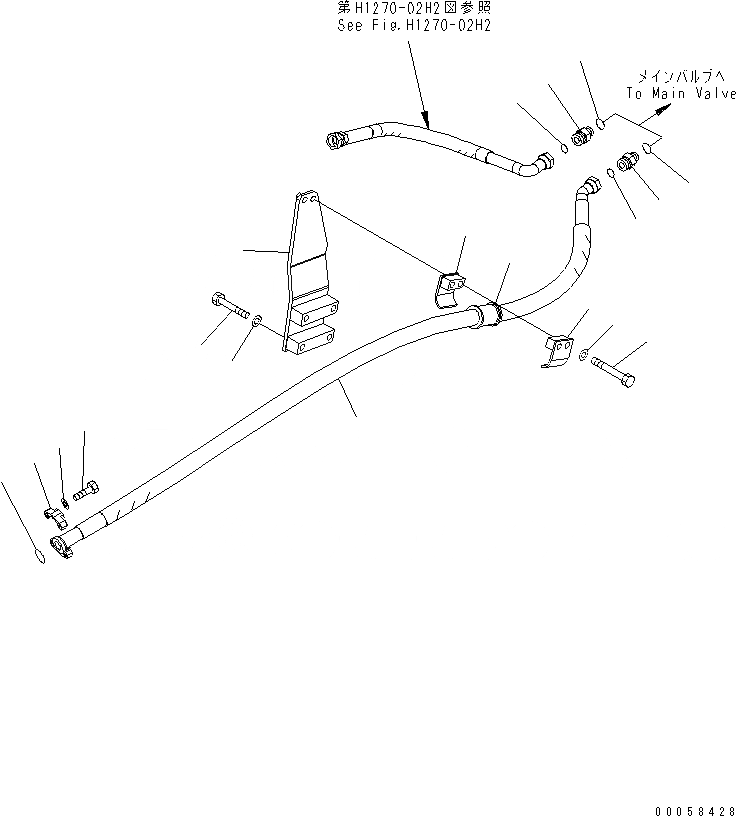 第H1270-02H2図参照
See Fig.H1270-02H2

メインバルブへ
To Main Valve

00058428