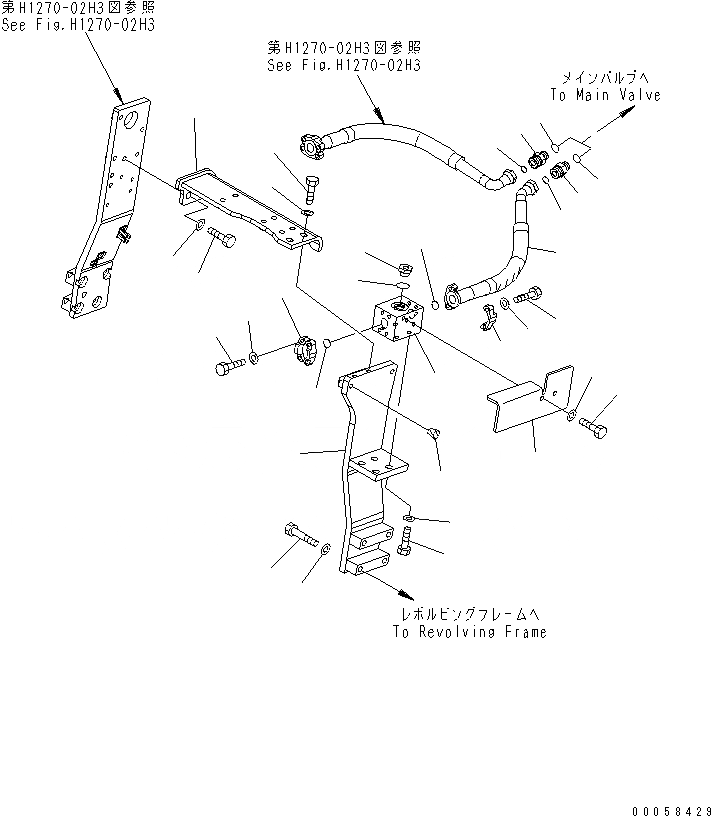 第H1270-02H3図参照
See Fig.H1270-02H3

第H1270-02H3図参照
See Fig.H1270-02H3

メインバルブへ
To Main Valve

レボルビングフレームへ
To Revolving Frame

00058429