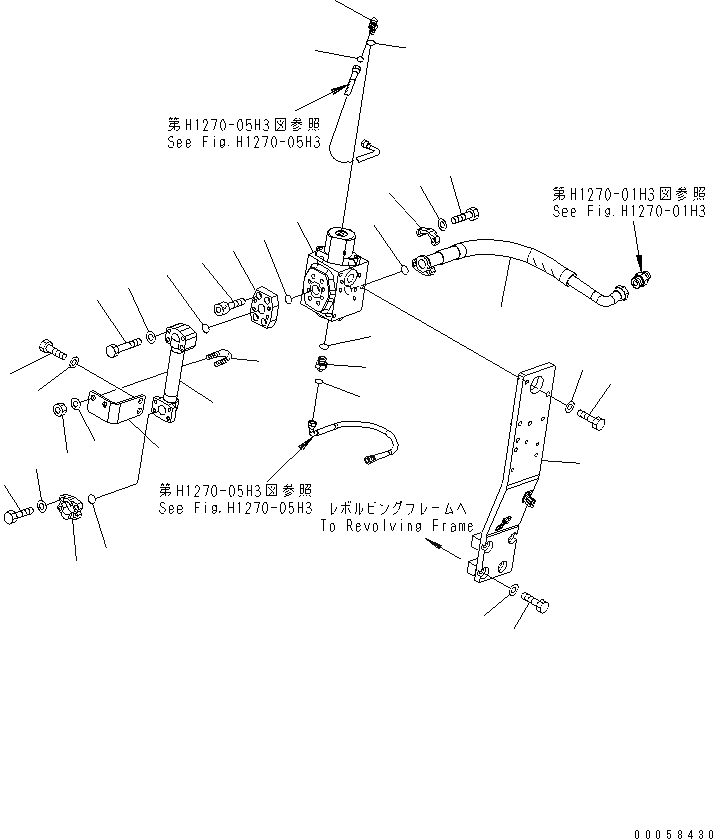 第H1270-05H3図参照
See Fig.H1270-05H3

第H1270-01H3図参照
See Fig.H1270-01H3

第H1270-05H3図参照
See Fig.H1270-05H3

レボルビングフレームへ
To Revolving Frame

00058430