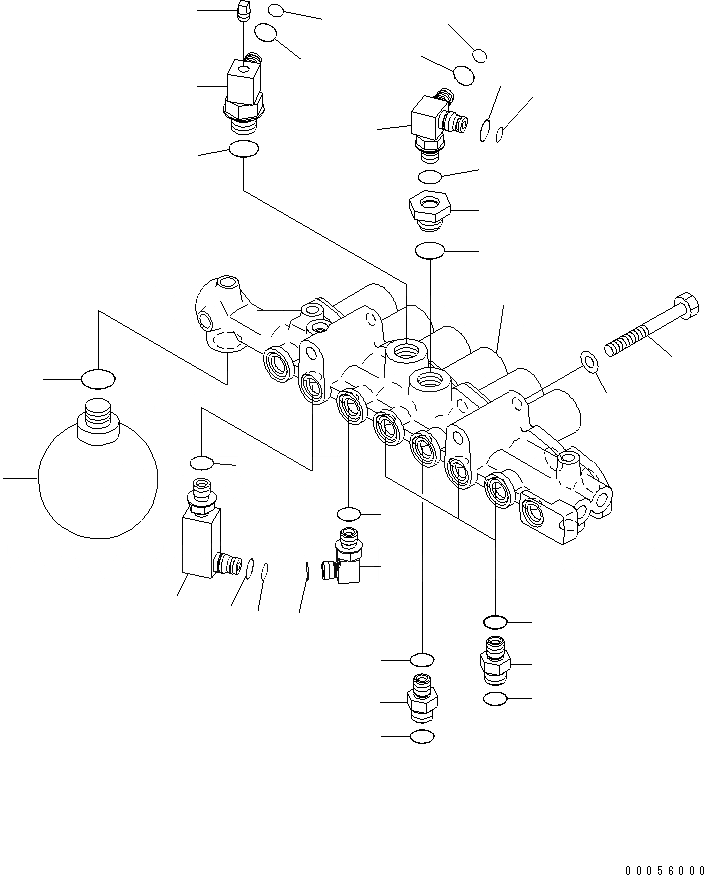 00056000