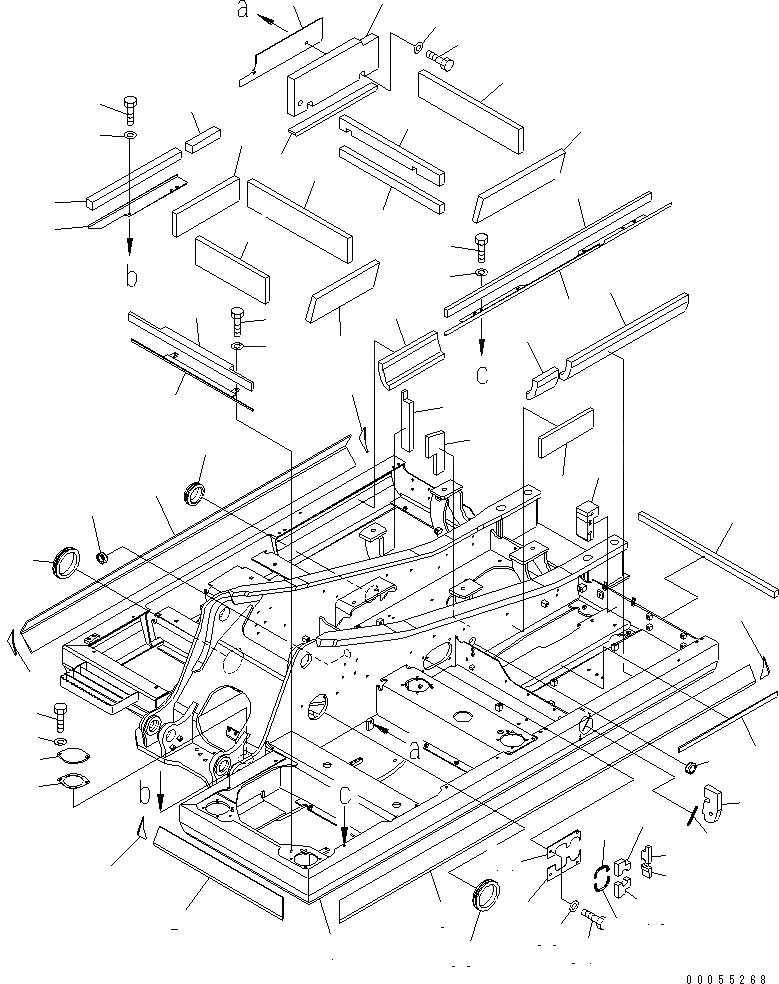 a
b
c
a
b
c
00055268