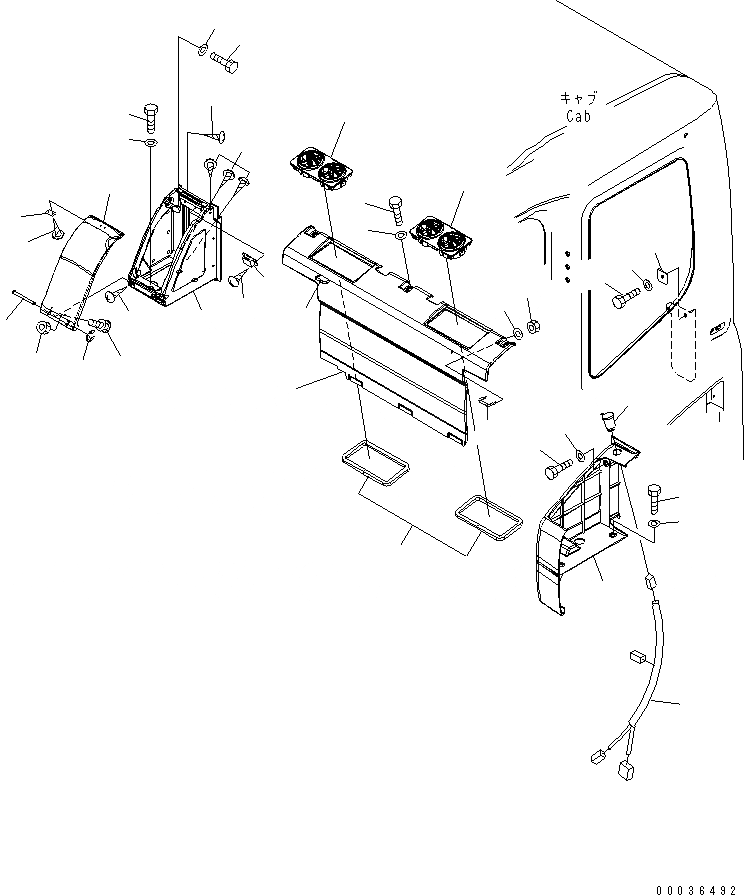 キャブ
Cab

00036492