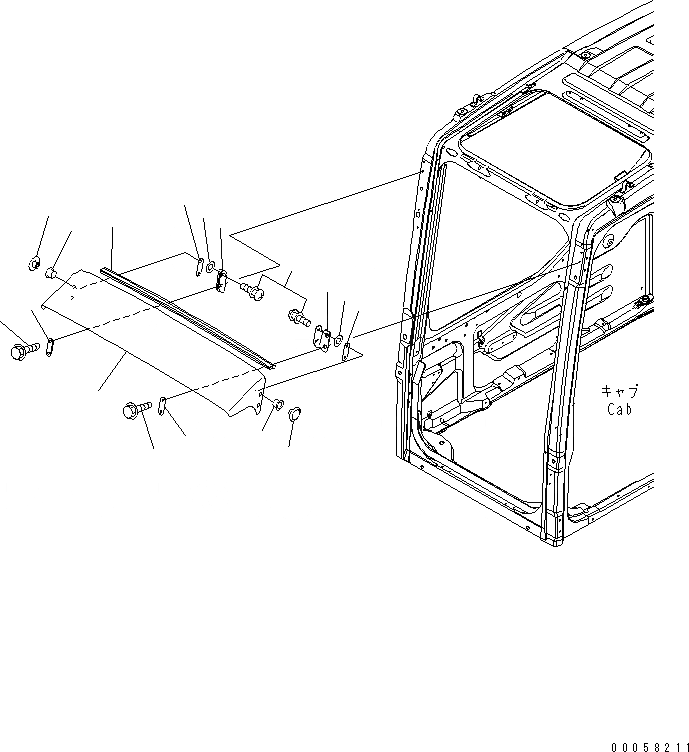 キャブ
Cab

00058211