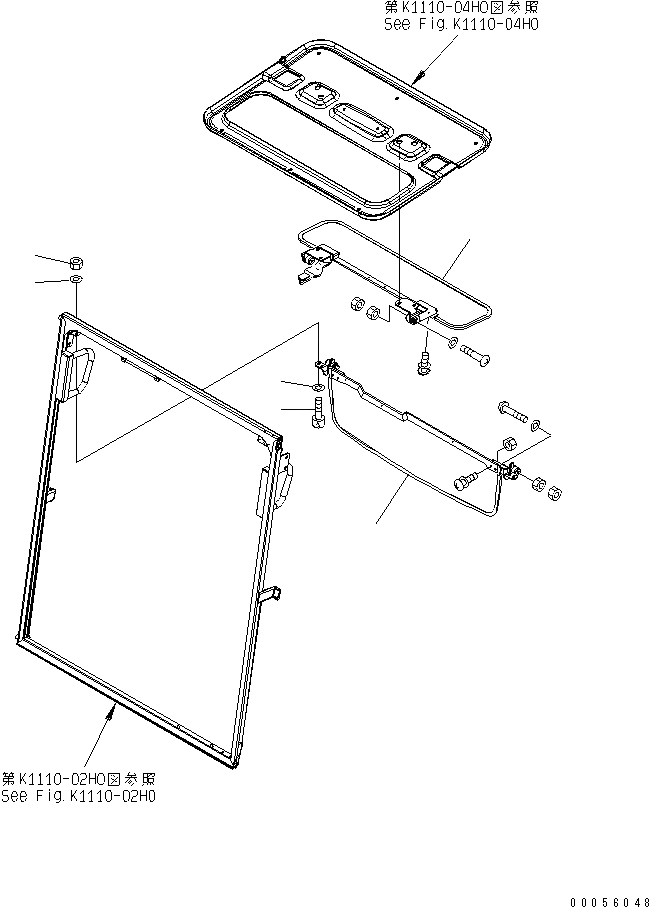 第K1110-04H0図参照
See Fig.K1110-04H0

第K1110-02H0図参照
See Fig.K1110-02H0

00056048