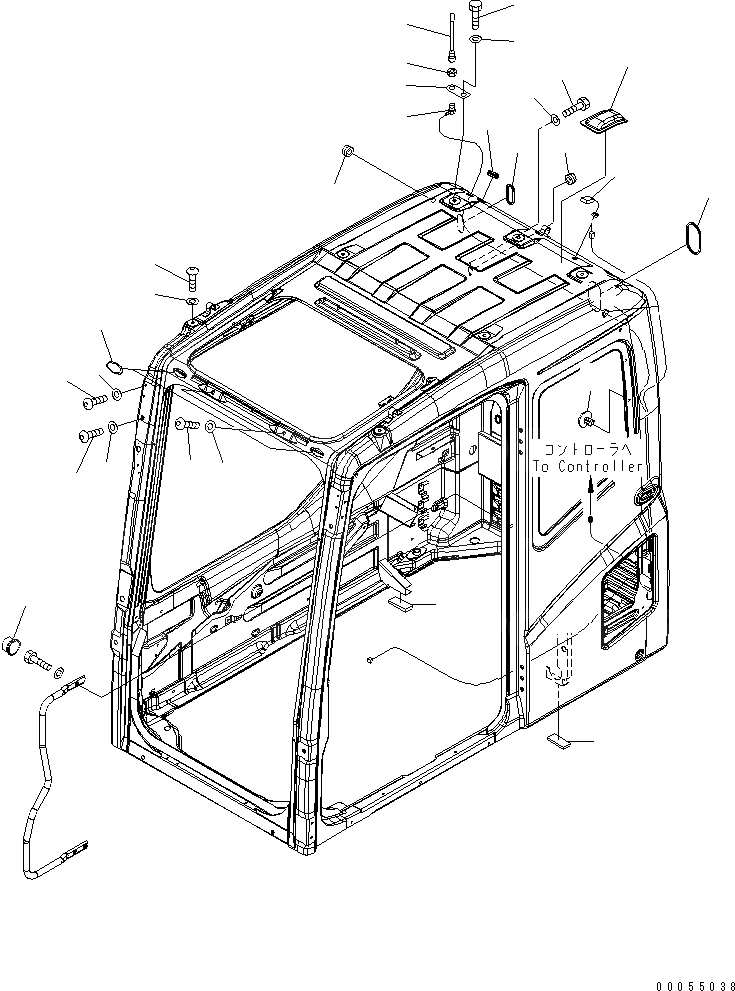 コントローラへ
To Controller

00055038