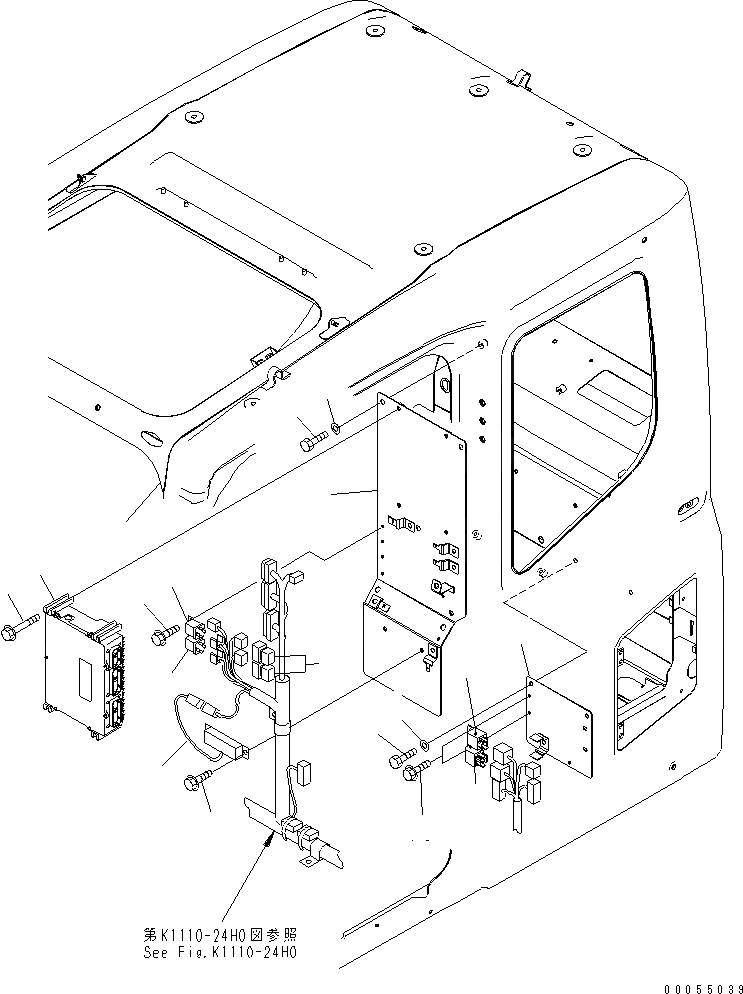 第K1110-24H0図参照
See Fig.K1110-24H0

00055039