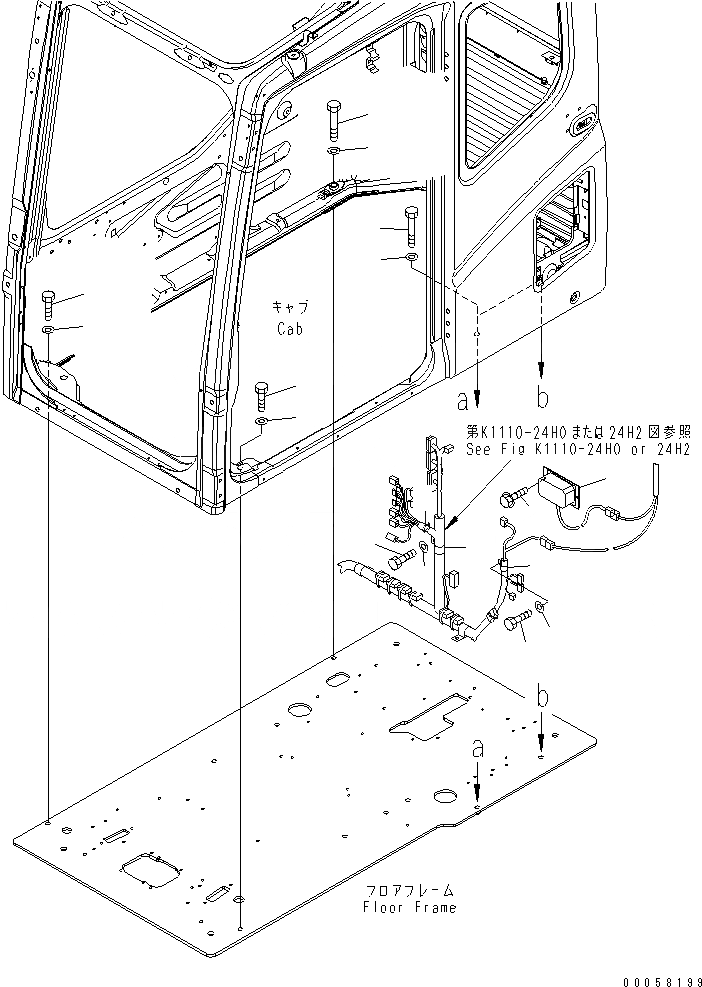 キャブ
Cab

a

b

第K1110-24H0または24H2図参照
See Fig K1110-24H0 or 24H2

b

a

フロアフレーム
Floor Frame

00058199