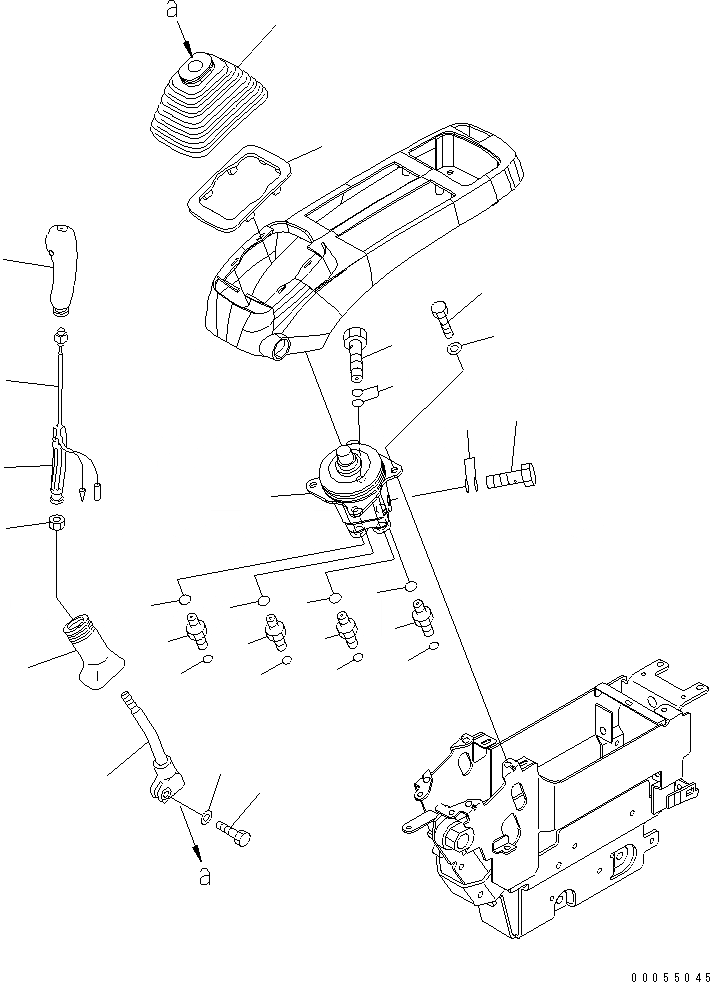 a

a

00055045