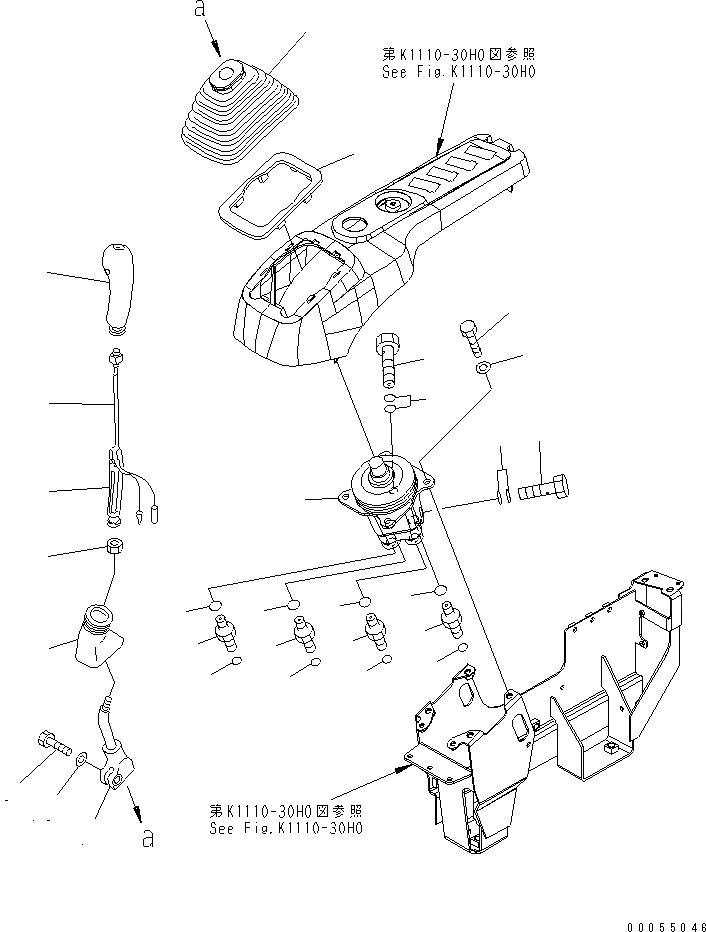 a

第K1110-30H0図参照
See Fig.K1110-30H0

第K1110-30H0図参照
See Fig.K1110-30H0

a

00055046