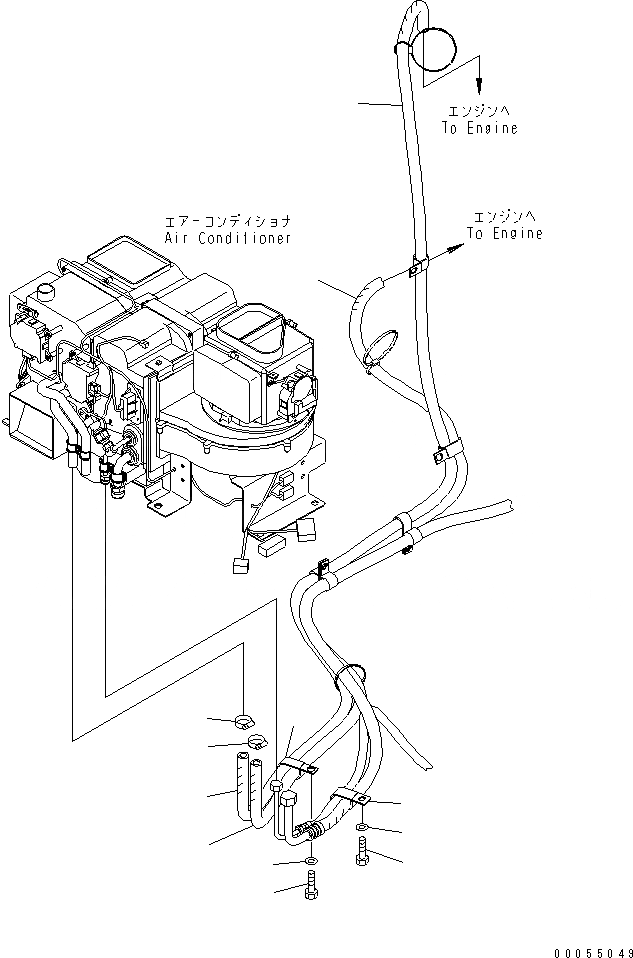 エンジンへ
To Engine

エンジンへ
To Engine

エアーコンディショナ
Air Conditioner

00055049