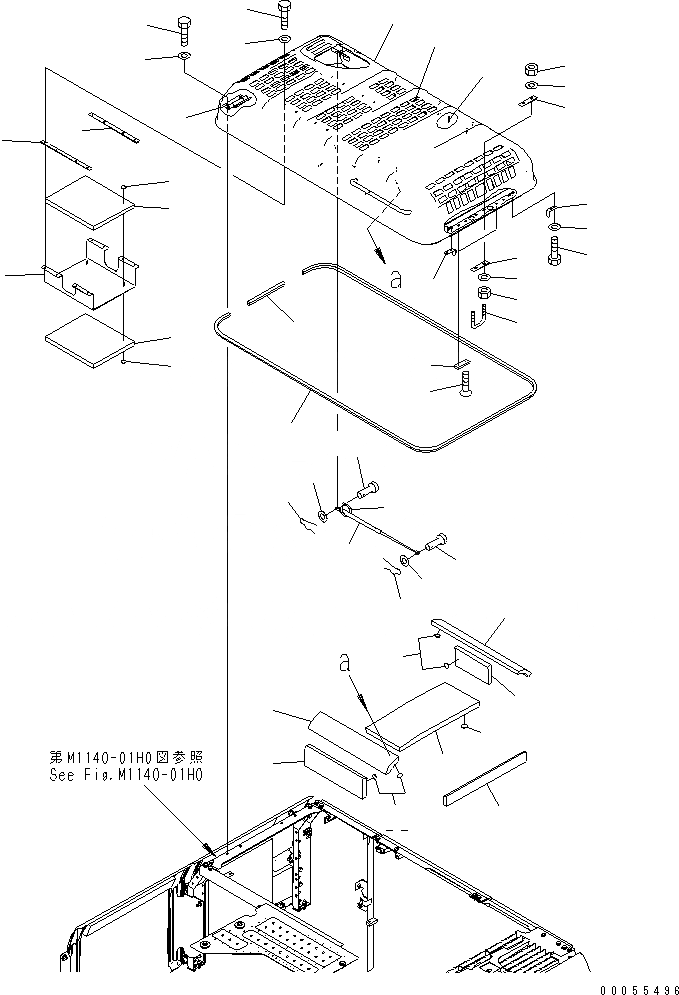 a

a

第M1140-01H0図参照
See Fig.M1140-01H0

00055496